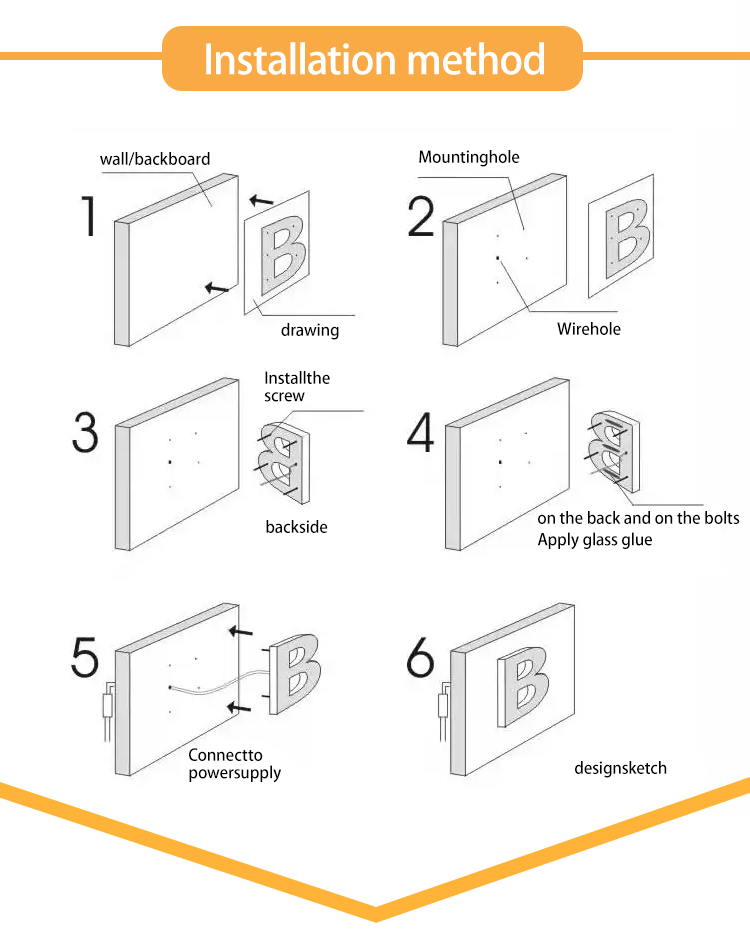 Installation method

1
wall/backboard
B
drawing

2
Mountinghole
B
Wirehole

3
Installthe screw
backside

4
on the back and on the bolts
Apply glass glue

5
B
Connectto powersupply

6
B
designsketch